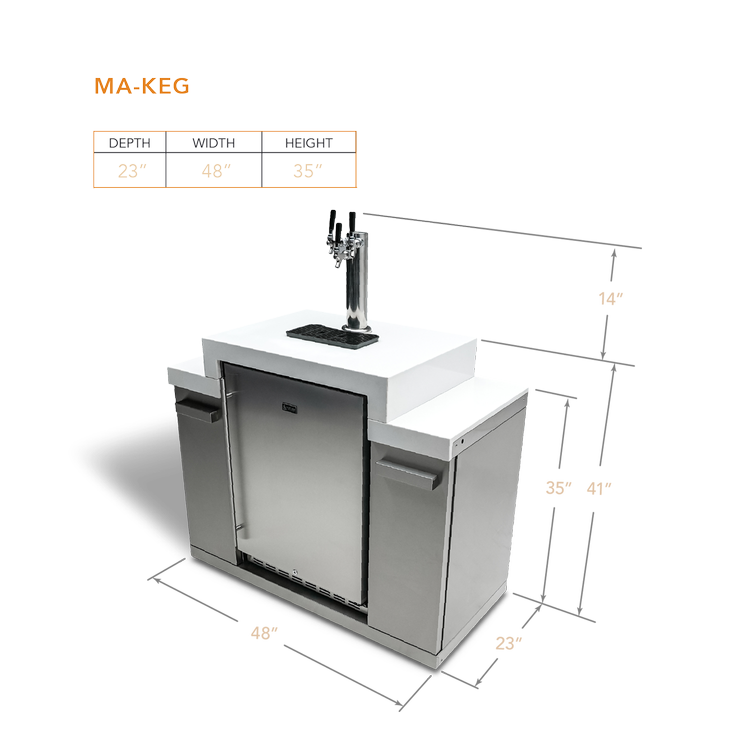 MA-KEG

| DEPTH | WIDTH | HEIGHT |
|---|---|---|
| 23″ | 48″ | 35″ |

14″

35″ 41″

48″

23″